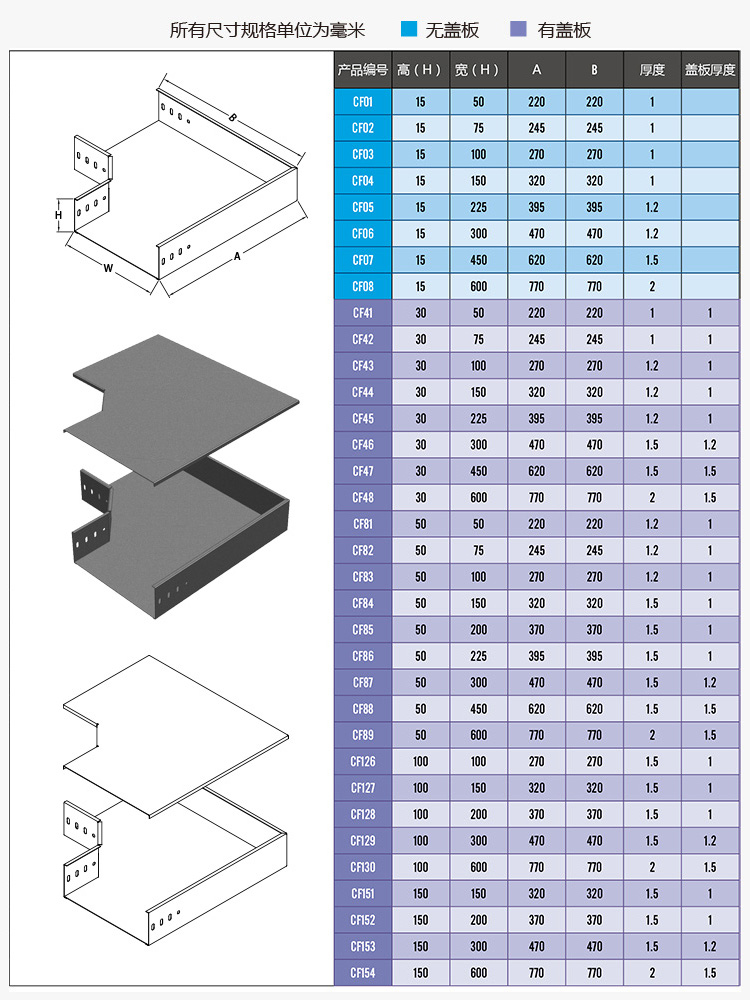 所有尺寸规格单位为毫米　无盖板　有盖板

B
H
W
A

| 产品编号 | 高（H） | 宽（H） | A | B | 厚度 | 盖板厚度 |
|---|---|---|---|---|---|---|
| CF01 | 15 | 50 | 220 | 220 | 1 | |
| CF02 | 15 | 75 | 245 | 245 | 1 | |
| CF03 | 15 | 100 | 270 | 270 | 1 | |
| CF04 | 15 | 150 | 320 | 320 | 1 | |
| CF05 | 15 | 225 | 395 | 395 | 1.2 | |
| CF06 | 15 | 300 | 470 | 470 | 1.2 | |
| CF07 | 15 | 450 | 620 | 620 | 1.5 | |
| CF08 | 15 | 600 | 770 | 770 | 2 | |
| CF41 | 30 | 50 | 220 | 220 | 1 | 1 |
| CF42 | 30 | 75 | 245 | 245 | 1 | 1 |
| CF43 | 30 | 100 | 270 | 270 | 1.2 | 1 |
| CF44 | 30 | 150 | 320 | 320 | 1.2 | 1 |
| CF45 | 30 | 225 | 395 | 395 | 1.2 | 1 |
| CF46 | 30 | 300 | 470 | 470 | 1.5 | 1.2 |
| CF47 | 30 | 450 | 620 | 620 | 1.5 | 1.5 |
| CF48 | 30 | 600 | 770 | 770 | 2 | 1.5 |
| CF81 | 50 | 50 | 220 | 220 | 1.2 | 1 |
| CF82 | 50 | 75 | 245 | 245 | 1.2 | 1 |
| CF83 | 50 | 100 | 270 | 270 | 1.2 | 1 |
| CF84 | 50 | 150 | 320 | 320 | 1.5 | 1 |
| CF85 | 50 | 200 | 370 | 370 | 1.5 | 1 |
| CF86 | 50 | 225 | 395 | 395 | 1.5 | 1 |
| CF87 | 50 | 300 | 470 | 470 | 1.5 | 1.2 |
| CF88 | 50 | 450 | 620 | 620 | 1.5 | 1.5 |
| CF89 | 50 | 600 | 770 | 770 | 2 | 1.5 |
| CF126 | 100 | 100 | 270 | 270 | 1.5 | 1 |
| CF127 | 100 | 150 | 320 | 320 | 1.5 | 1 |
| CF128 | 100 | 200 | 370 | 370 | 1.5 | 1 |
| CF129 | 100 | 300 | 470 | 470 | 1.5 | 1.2 |
| CF130 | 100 | 600 | 770 | 770 | 2 | 1.5 |
| CF151 | 150 | 150 | 320 | 320 | 1.5 | 1 |
| CF152 | 150 | 200 | 370 | 370 | 1.5 | 1 |
| CF153 | 150 | 300 | 470 | 470 | 1.5 | 1.2 |
| CF154 | 150 | 600 | 770 | 770 | 2 | 1.5 |