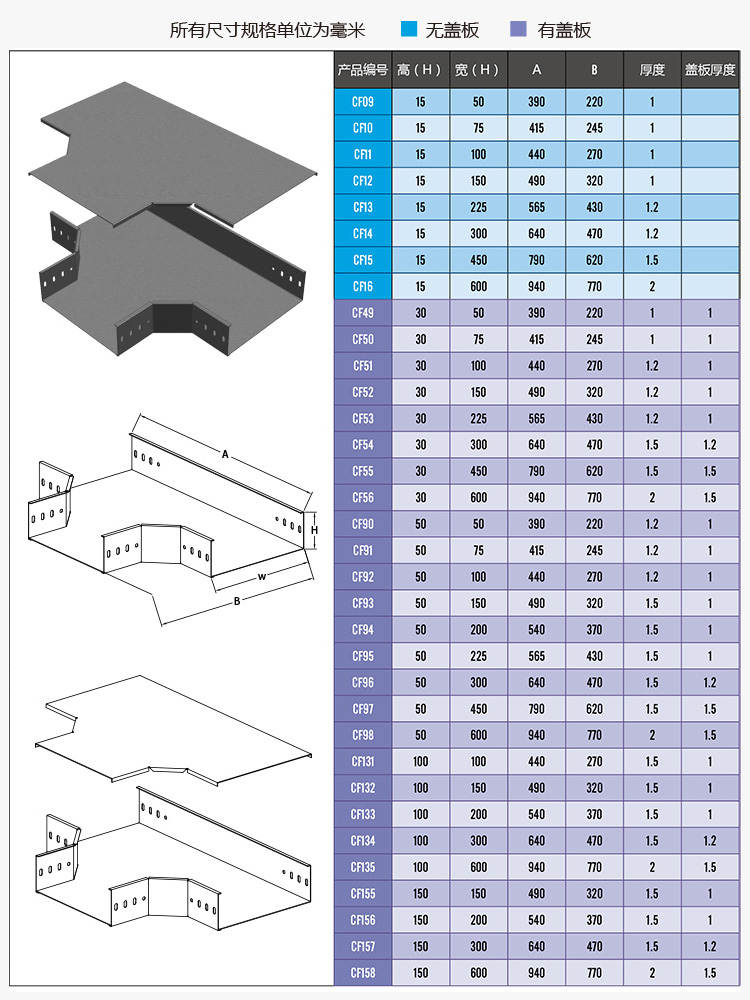 所有尺寸规格单位为毫米 无盖板 有盖板

A
H
W
B

| 产品编号 | 高（H） | 宽（H） | A | B | 厚度 | 盖板厚度 |
|---|---|---|---|---|---|---|
| CF09 | 15 | 50 | 390 | 220 | 1 | |
| CF10 | 15 | 75 | 415 | 245 | 1 | |
| CF11 | 15 | 100 | 440 | 270 | 1 | |
| CF12 | 15 | 150 | 490 | 320 | 1 | |
| CF13 | 15 | 225 | 565 | 430 | 1.2 | |
| CF14 | 15 | 300 | 640 | 470 | 1.2 | |
| CF15 | 15 | 450 | 790 | 620 | 1.5 | |
| CF16 | 15 | 600 | 940 | 770 | 2 | |
| CF49 | 30 | 50 | 390 | 220 | 1 | 1 |
| CF50 | 30 | 75 | 415 | 245 | 1 | 1 |
| CF51 | 30 | 100 | 440 | 270 | 1.2 | 1 |
| CF52 | 30 | 150 | 490 | 320 | 1.2 | 1 |
| CF53 | 30 | 225 | 565 | 430 | 1.2 | 1 |
| CF54 | 30 | 300 | 640 | 470 | 1.5 | 1.2 |
| CF55 | 30 | 450 | 790 | 620 | 1.5 | 1.5 |
| CF56 | 30 | 600 | 940 | 770 | 2 | 1.5 |
| CF90 | 50 | 50 | 390 | 220 | 1.2 | 1 |
| CF91 | 50 | 75 | 415 | 245 | 1.2 | 1 |
| CF92 | 50 | 100 | 440 | 270 | 1.2 | 1 |
| CF93 | 50 | 150 | 490 | 320 | 1.5 | 1 |
| CF94 | 50 | 200 | 540 | 370 | 1.5 | 1 |
| CF95 | 50 | 225 | 565 | 430 | 1.5 | 1 |
| CF96 | 50 | 300 | 640 | 470 | 1.5 | 1.2 |
| CF97 | 50 | 450 | 790 | 620 | 1.5 | 1.5 |
| CF98 | 50 | 600 | 940 | 770 | 2 | 1.5 |
| CF131 | 100 | 100 | 440 | 270 | 1.5 | 1 |
| CF132 | 100 | 150 | 490 | 320 | 1.5 | 1 |
| CF133 | 100 | 200 | 540 | 370 | 1.5 | 1 |
| CF134 | 100 | 300 | 640 | 470 | 1.5 | 1.2 |
| CF135 | 100 | 600 | 940 | 770 | 2 | 1.5 |
| CF155 | 150 | 150 | 490 | 320 | 1.5 | 1 |
| CF156 | 150 | 200 | 540 | 370 | 1.5 | 1 |
| CF157 | 150 | 300 | 640 | 470 | 1.5 | 1.2 |
| CF158 | 150 | 600 | 940 | 770 | 2 | 1.5 |