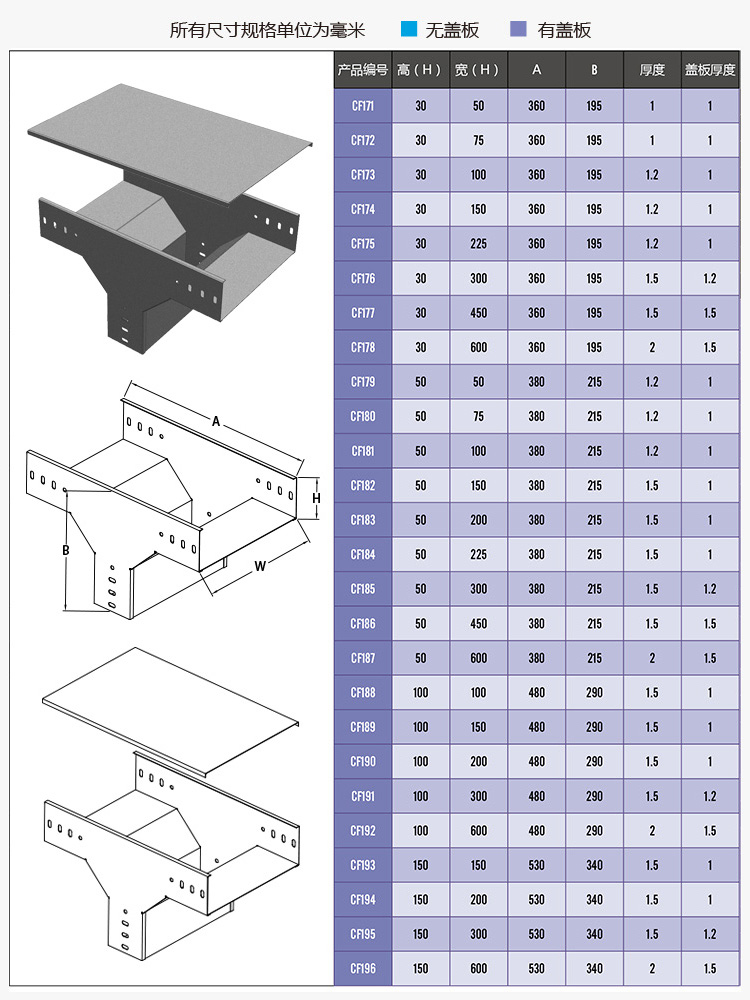 所有尺寸规格单位为毫米　无盖板　有盖板

A

H

B

W

| 产品编号 | 高（H） | 宽（H） | A | B | 厚度 | 盖板厚度 |
|---|---|---|---|---|---|---|
| CF171 | 30 | 50 | 360 | 195 | 1 | 1 |
| CF172 | 30 | 75 | 360 | 195 | 1 | 1 |
| CF173 | 30 | 100 | 360 | 195 | 1.2 | 1 |
| CF174 | 30 | 150 | 360 | 195 | 1.2 | 1 |
| CF175 | 30 | 225 | 360 | 195 | 1.2 | 1 |
| CF176 | 30 | 300 | 360 | 195 | 1.5 | 1.2 |
| CF177 | 30 | 450 | 360 | 195 | 1.5 | 1.5 |
| CF178 | 30 | 600 | 360 | 195 | 2 | 1.5 |
| CF179 | 50 | 50 | 380 | 215 | 1.2 | 1 |
| CF180 | 50 | 75 | 380 | 215 | 1.2 | 1 |
| CF181 | 50 | 100 | 380 | 215 | 1.2 | 1 |
| CF182 | 50 | 150 | 380 | 215 | 1.5 | 1 |
| CF183 | 50 | 200 | 380 | 215 | 1.5 | 1 |
| CF184 | 50 | 225 | 380 | 215 | 1.5 | 1 |
| CF185 | 50 | 300 | 380 | 215 | 1.5 | 1.2 |
| CF186 | 50 | 450 | 380 | 215 | 1.5 | 1.5 |
| CF187 | 50 | 600 | 380 | 215 | 2 | 1.5 |
| CF188 | 100 | 100 | 480 | 290 | 1.5 | 1 |
| CF189 | 100 | 150 | 480 | 290 | 1.5 | 1 |
| CF190 | 100 | 200 | 480 | 290 | 1.5 | 1 |
| CF191 | 100 | 300 | 480 | 290 | 1.5 | 1.2 |
| CF192 | 100 | 600 | 480 | 290 | 2 | 1.5 |
| CF193 | 150 | 150 | 530 | 340 | 1.5 | 1 |
| CF194 | 150 | 200 | 530 | 340 | 1.5 | 1 |
| CF195 | 150 | 300 | 530 | 340 | 1.5 | 1.2 |
| CF196 | 150 | 600 | 530 | 340 | 2 | 1.5 |