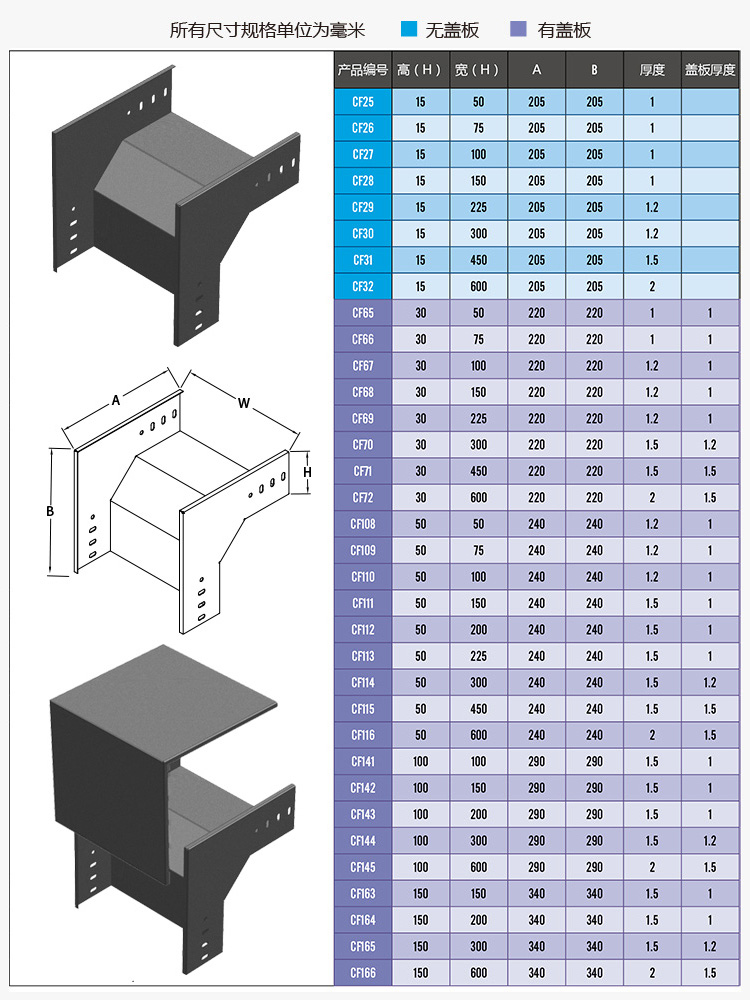 所有尺寸规格单位为毫米　无盖板　有盖板

A
W
B
H

| 产品编号 | 高（H） | 宽（H） | A | B | 厚度 | 盖板厚度 |
|---|---|---|---|---|---|---|
| CF25 | 15 | 50 | 205 | 205 | 1 | |
| CF26 | 15 | 75 | 205 | 205 | 1 | |
| CF27 | 15 | 100 | 205 | 205 | 1 | |
| CF28 | 15 | 150 | 205 | 205 | 1 | |
| CF29 | 15 | 225 | 205 | 205 | 1.2 | |
| CF30 | 15 | 300 | 205 | 205 | 1.2 | |
| CF31 | 15 | 450 | 205 | 205 | 1.5 | |
| CF32 | 15 | 600 | 205 | 205 | 2 | |
| CF65 | 30 | 50 | 220 | 220 | 1 | 1 |
| CF66 | 30 | 75 | 220 | 220 | 1 | 1 |
| CF67 | 30 | 100 | 220 | 220 | 1.2 | 1 |
| CF68 | 30 | 150 | 220 | 220 | 1.2 | 1 |
| CF69 | 30 | 225 | 220 | 220 | 1.2 | 1 |
| CF70 | 30 | 300 | 220 | 220 | 1.5 | 1.2 |
| CF71 | 30 | 450 | 220 | 220 | 1.5 | 1.5 |
| CF72 | 30 | 600 | 220 | 220 | 2 | 1.5 |
| CF108 | 50 | 50 | 240 | 240 | 1.2 | 1 |
| CF109 | 50 | 75 | 240 | 240 | 1.2 | 1 |
| CF110 | 50 | 100 | 240 | 240 | 1.2 | 1 |
| CF111 | 50 | 150 | 240 | 240 | 1.5 | 1 |
| CF112 | 50 | 200 | 240 | 240 | 1.5 | 1 |
| CF113 | 50 | 225 | 240 | 240 | 1.5 | 1 |
| CF114 | 50 | 300 | 240 | 240 | 1.5 | 1.2 |
| CF115 | 50 | 450 | 240 | 240 | 1.5 | 1.5 |
| CF116 | 50 | 600 | 240 | 240 | 2 | 1.5 |
| CF141 | 100 | 100 | 290 | 290 | 1.5 | 1 |
| CF142 | 100 | 150 | 290 | 290 | 1.5 | 1 |
| CF143 | 100 | 200 | 290 | 290 | 1.5 | 1 |
| CF144 | 100 | 300 | 290 | 290 | 1.5 | 1.2 |
| CF145 | 100 | 600 | 290 | 290 | 2 | 1.5 |
| CF163 | 150 | 150 | 340 | 340 | 1.5 | 1 |
| CF164 | 150 | 200 | 340 | 340 | 1.5 | 1 |
| CF165 | 150 | 300 | 340 | 340 | 1.5 | 1.2 |
| CF166 | 150 | 600 | 340 | 340 | 2 | 1.5 |